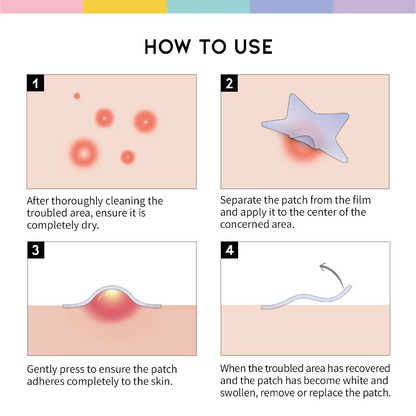 HOW TO USE

1

After thoroughly cleaning the troubled area, ensure it is completely dry.

2

Separate the patch from the film and apply it to the center of the concerned area.

3

Gently press to ensure the patch adheres completely to the skin.

4

When the troubled area has recovered and the patch has become white and swollen, remove or replace the patch.